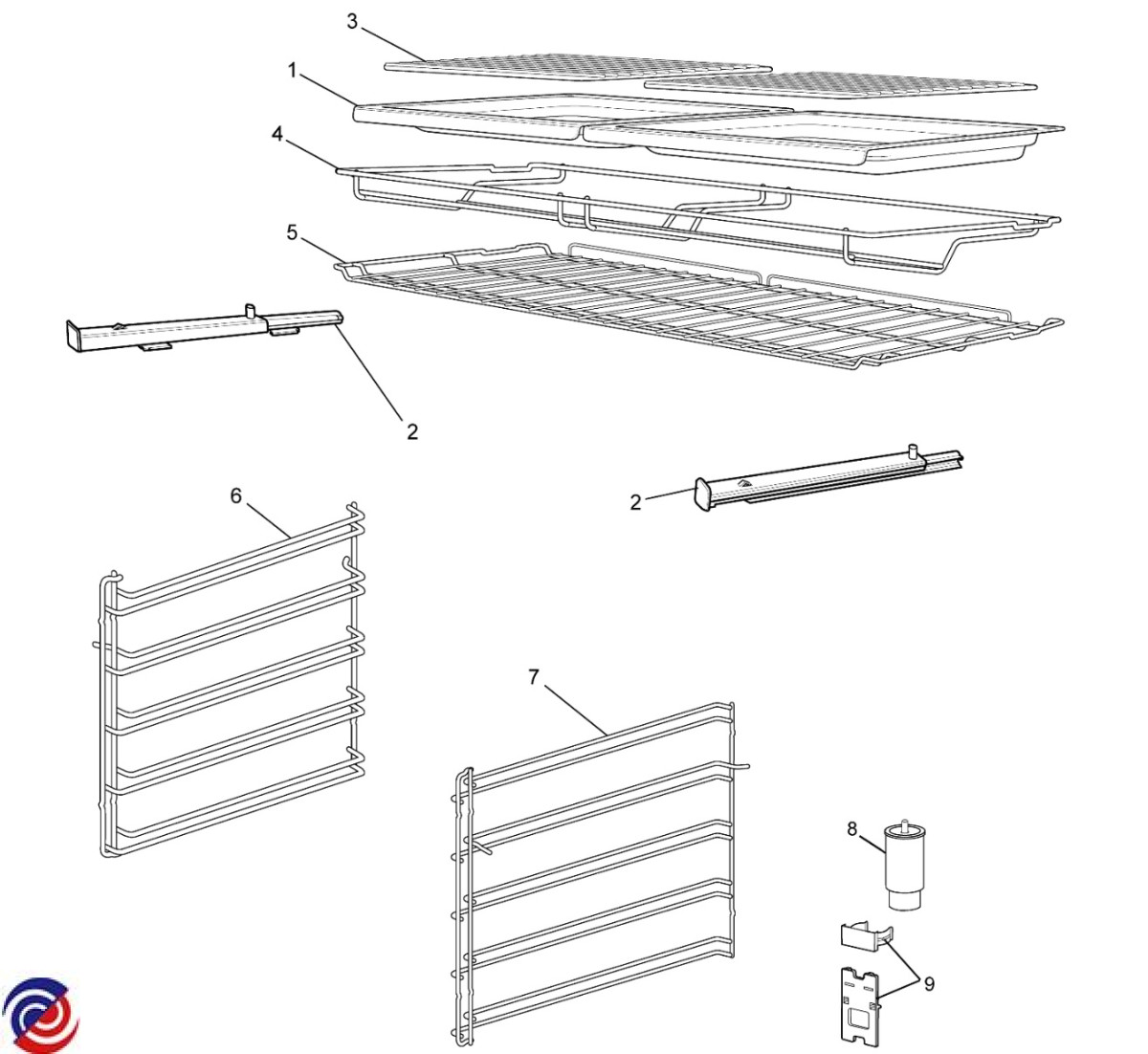 3
1
4
5
2
2
6
7
8
9